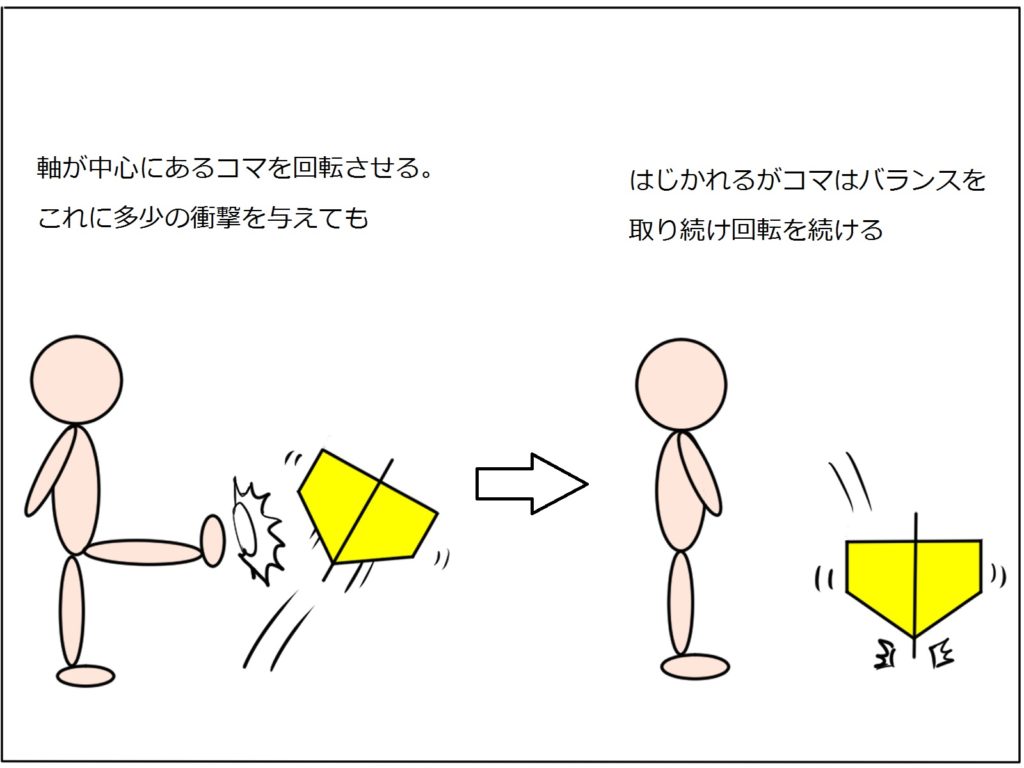 軸が中心にあるコマを回転させる。
これに多少の衝撃を与えても

はじかれるがコマはバランスを
取り続け回転を続ける